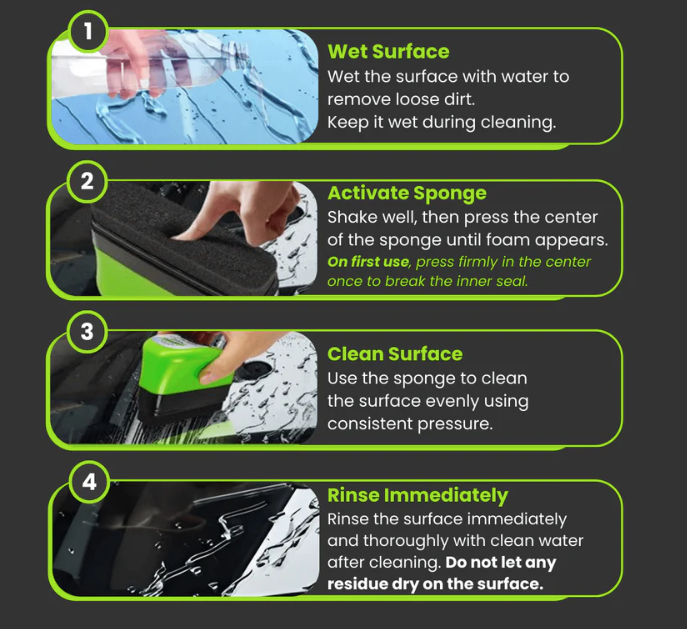 1

Wet Surface
Wet the surface with water to remove loose dirt.
Keep it wet during cleaning.

2

Activate Sponge
Shake well, then press the center of the sponge until foam appears.
On first use, press firmly in the center once to break the inner seal.

3

Clean Surface
Use the sponge to clean the surface evenly using consistent pressure.

4

Rinse Immediately
Rinse the surface immediately and thoroughly with clean water after cleaning. Do not let any residue dry on the surface.